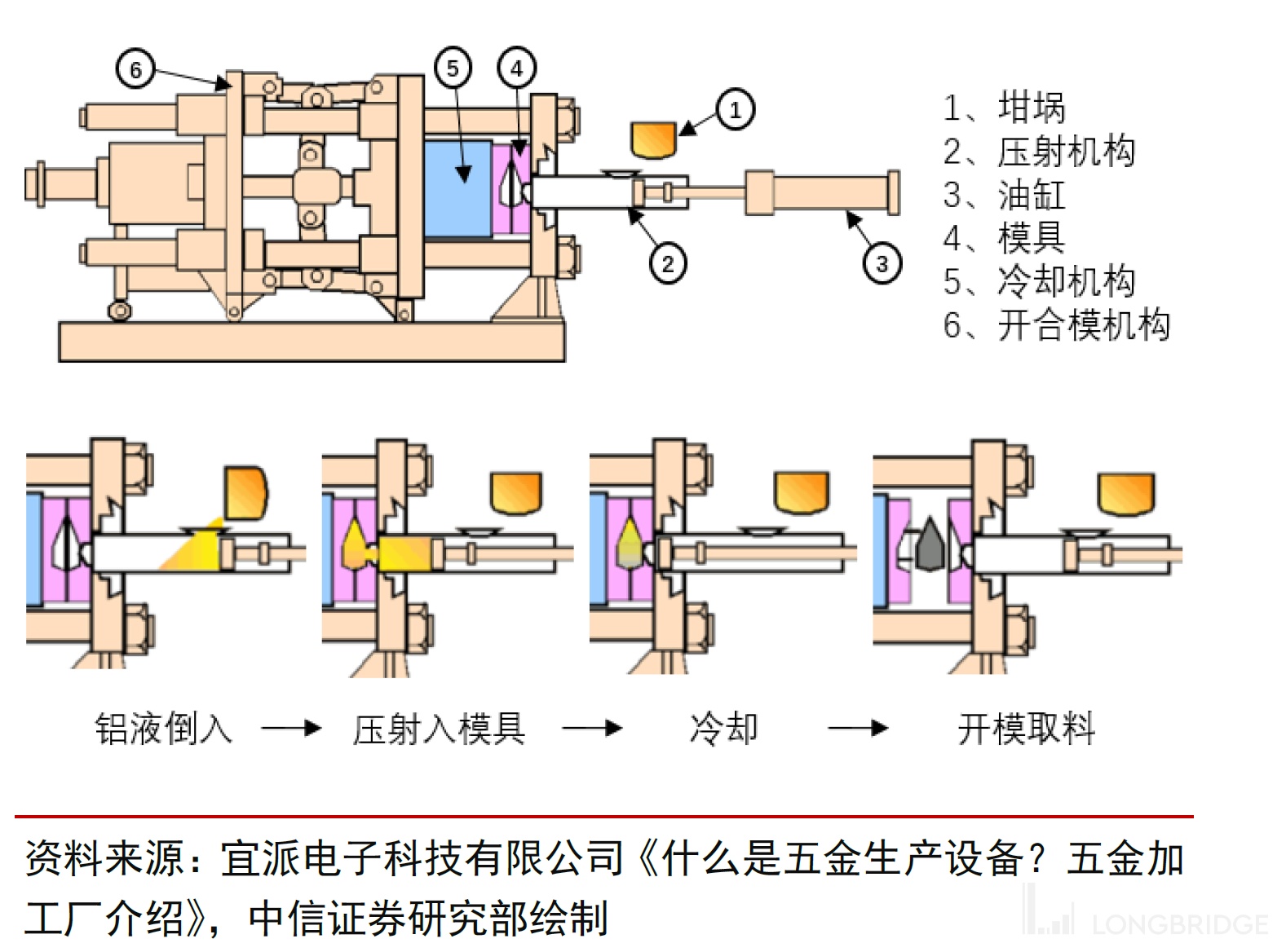 6
5
4
1
2
3

1、坩埚
2、压射机构
3、油缸
4、模具
5、冷却机构
6、开合模机构

铝液倒入 → 压射入模具 → 冷却 → 开模取料

资料来源：宜派电子科技有限公司《什么是五金生产设备？五金加工厂介绍》，中信证券研究部绘制

LONGBRIDGE